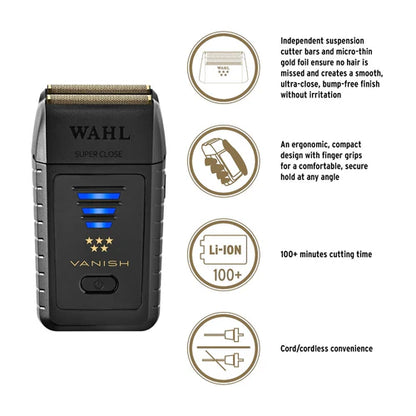 WAHL
SUPER CLOSE
VANISH

WAHL

Independent suspension cutter bars and micro-thin gold foil ensure no hair is missed and creates a smooth, ultra-close, bump-free finish without irritation

An ergonomic, compact design with finger grips for a comfortable, secure hold at any angle

Li-ION
100+

100+ minutes cutting time

Cord/cordless convenience